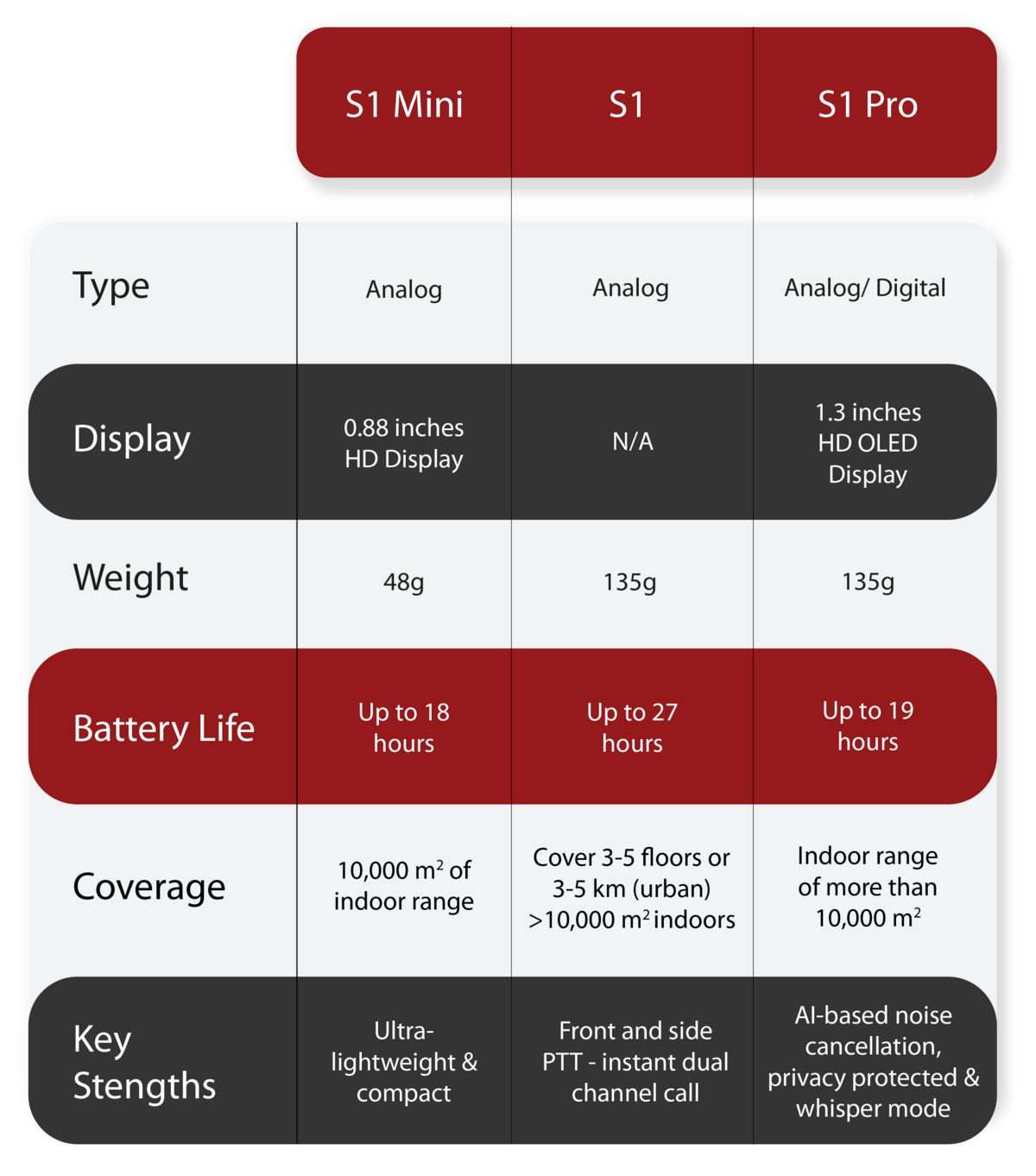 | | S1 Mini | S1 | S1 Pro |
|---|---|---|---|
| Type | Analog | Analog | Analog/ Digital |
| Display | 0.88 inches HD Display | N/A | 1.3 inches HD OLED Display |
| Weight | 48g | 135g | 135g |
| Battery Life | Up to 18 hours | Up to 27 hours | Up to 19 hours |
| Coverage | 10,000 $m^2$ of indoor range | Cover 3-5 floors or 3-5 km (urban) >10,000 $m^2$ indoors | Indoor range of more than 10,000 $m^2$ |
| Key Stengths | Ultra-lightweight & compact | Front and side PTT - instant dual channel call | AI-based noise cancellation, privacy protected & whisper mode |